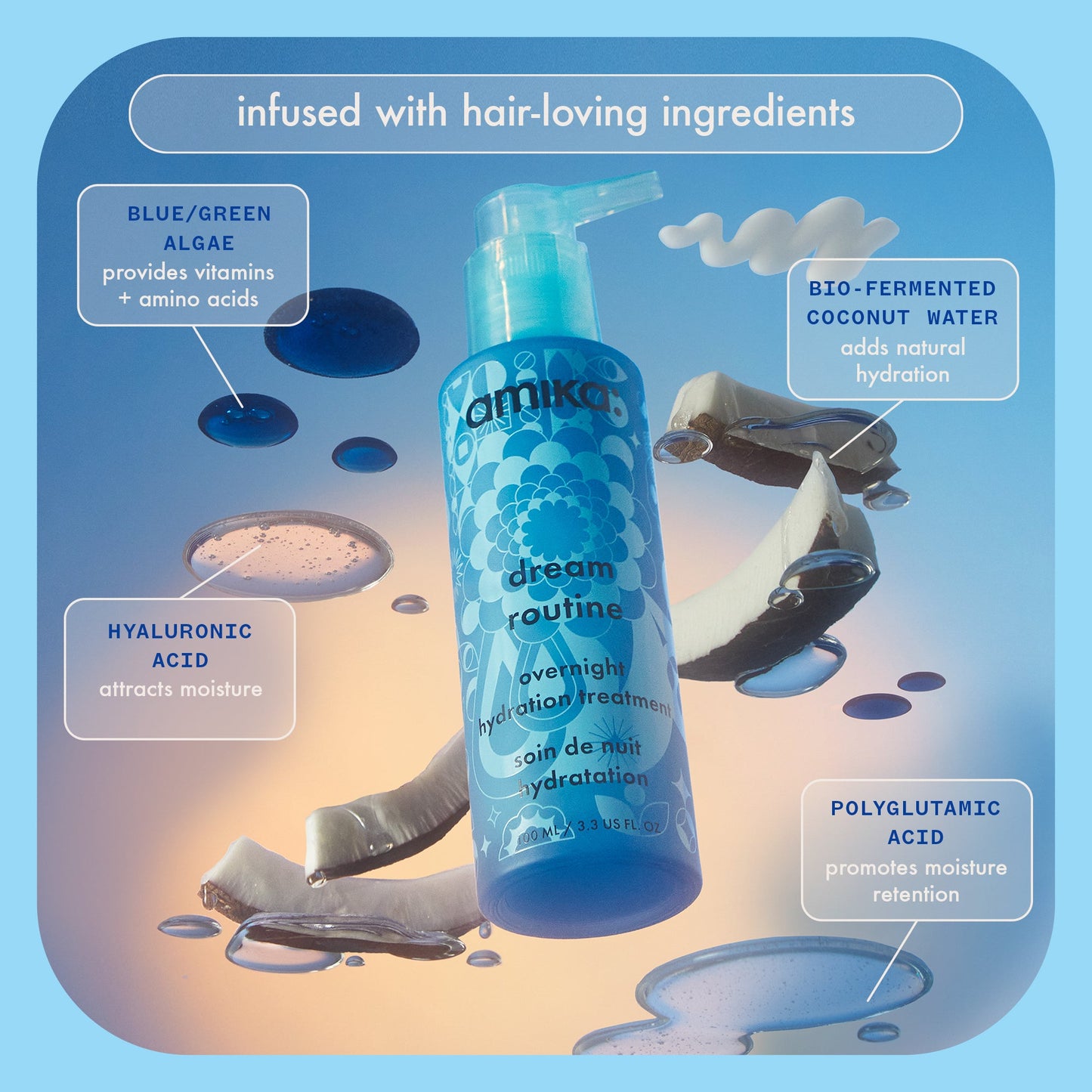 infused with hair-loving ingredients

BLUE/GREEN ALGAE
provides vitamins + amino acids

BIO-FERMENTED COCONUT WATER
adds natural hydration

amika:

dream routine

overnight hydration treatment

soin de nuit hydratation

100 ML / 3.3 US FL. OZ

HYALURONIC ACID
attracts moisture

POLYGLUTAMIC ACID
promotes moisture retention