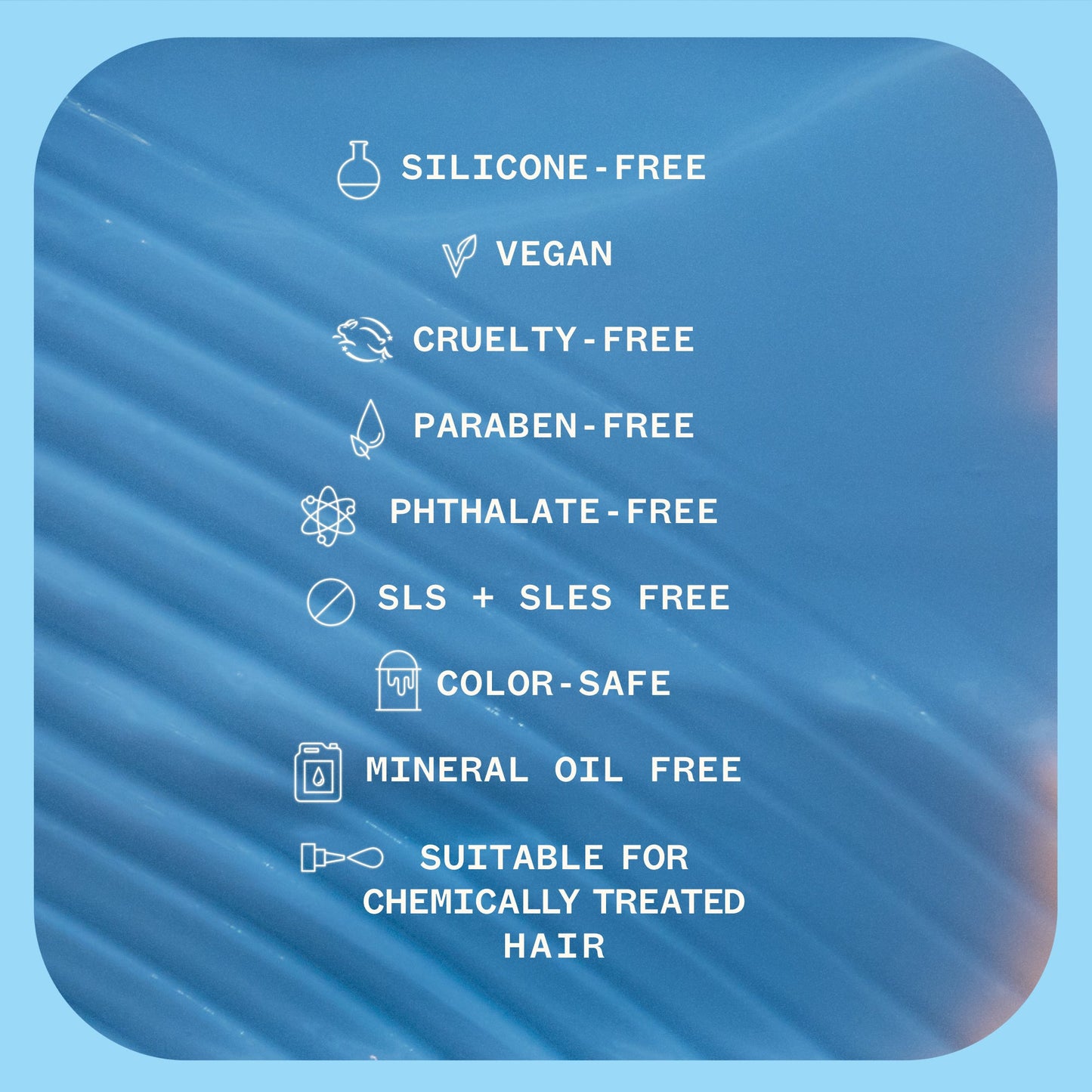 SILICONE-FREE

VEGAN

CRUELTY-FREE

PARABEN-FREE

PHTHALATE-FREE

SLS + SLES FREE

COLOR-SAFE

MINERAL OIL FREE

SUITABLE FOR CHEMICALLY TREATED HAIR