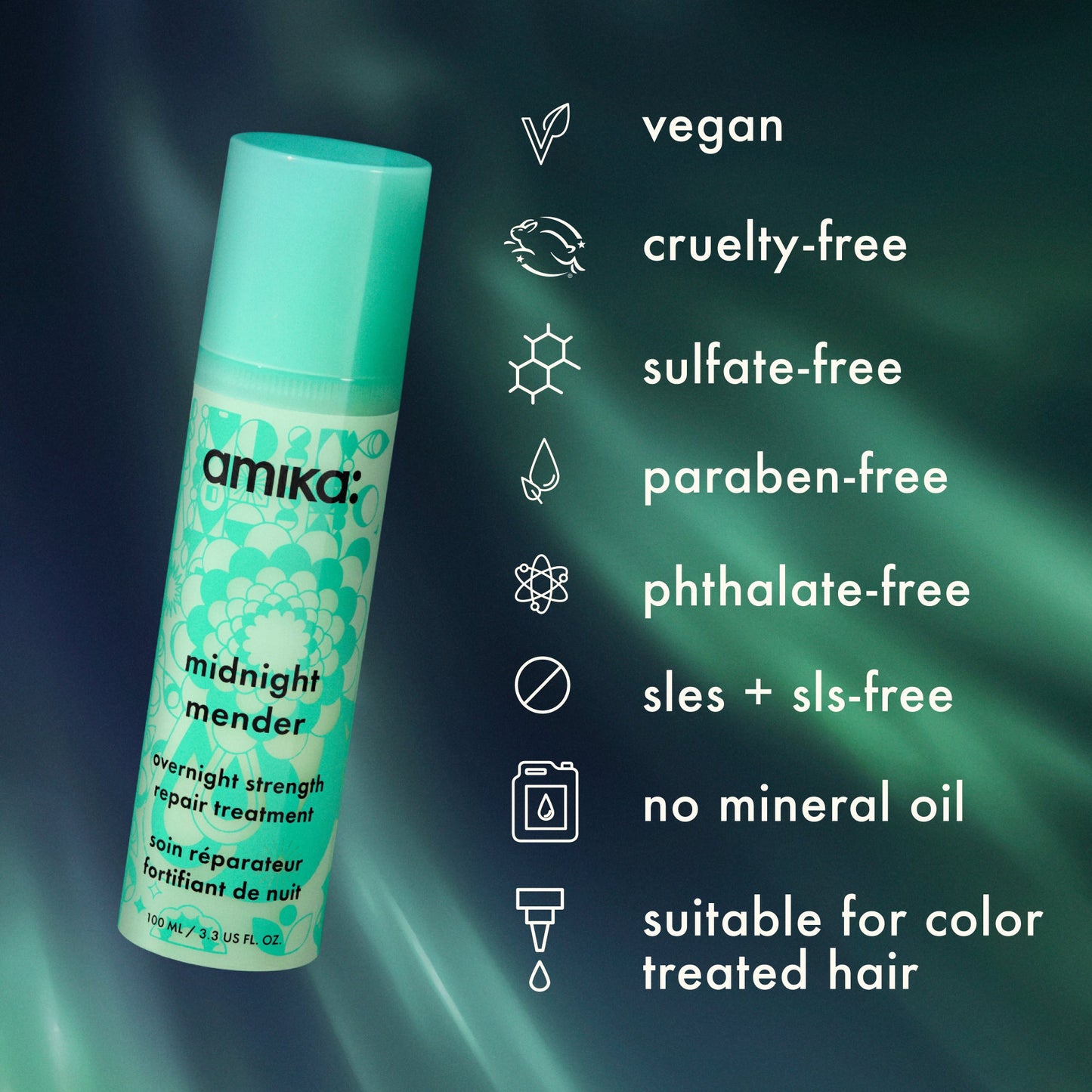 amika:

midnight mender

overnight strength repair treatment

soin réparateur fortifiant de nuit

100 ML / 3.3 US FL. OZ.

vegan

cruelty-free

sulfate-free

paraben-free

phthalate-free

sles + sls-free

no mineral oil

suitable for color treated hair